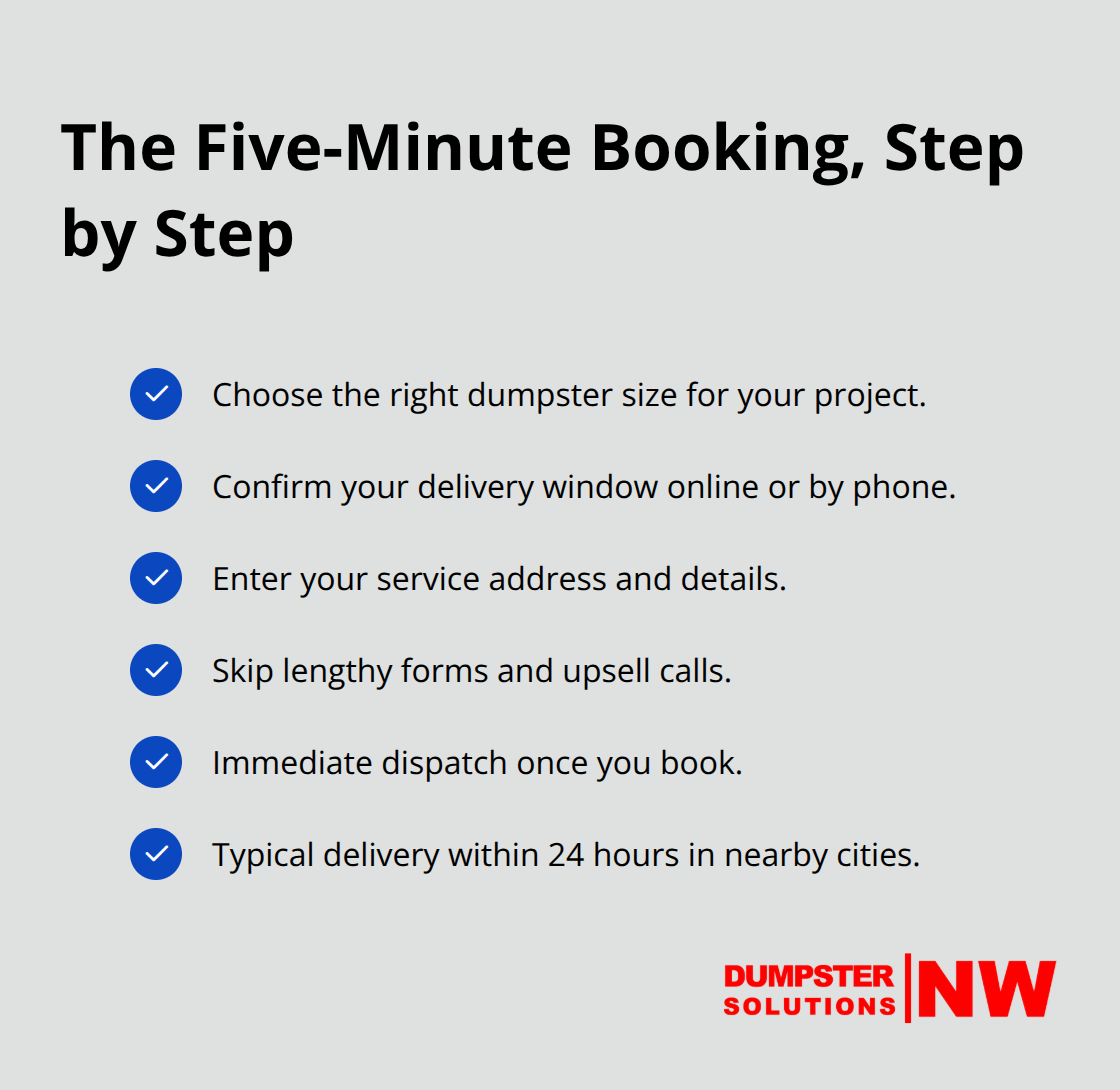 The Five-Minute Booking, Step by Step

✓ Choose the right dumpster size for your project.

✓ Confirm your delivery window online or by phone.

✓ Enter your service address and details.

✓ Skip lengthy forms and upsell calls.

✓ Immediate dispatch once you book.

✓ Typical delivery within 24 hours in nearby cities.

DUMPSTER SOLUTIONS NW