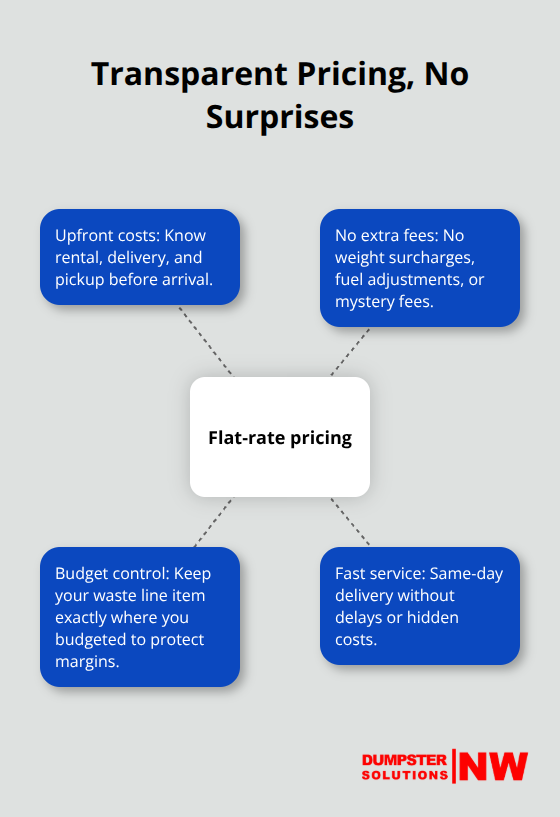 Transparent Pricing, No Surprises

Upfront costs: Know rental, delivery, and pickup before arrival.

No extra fees: No weight surcharges, fuel adjustments, or mystery fees.

Flat-rate pricing

Budget control: Keep your waste line item exactly where you budgeted to protect margins.

Fast service: Same-day delivery without delays or hidden costs.

DUMPSTER SOLUTIONS NW