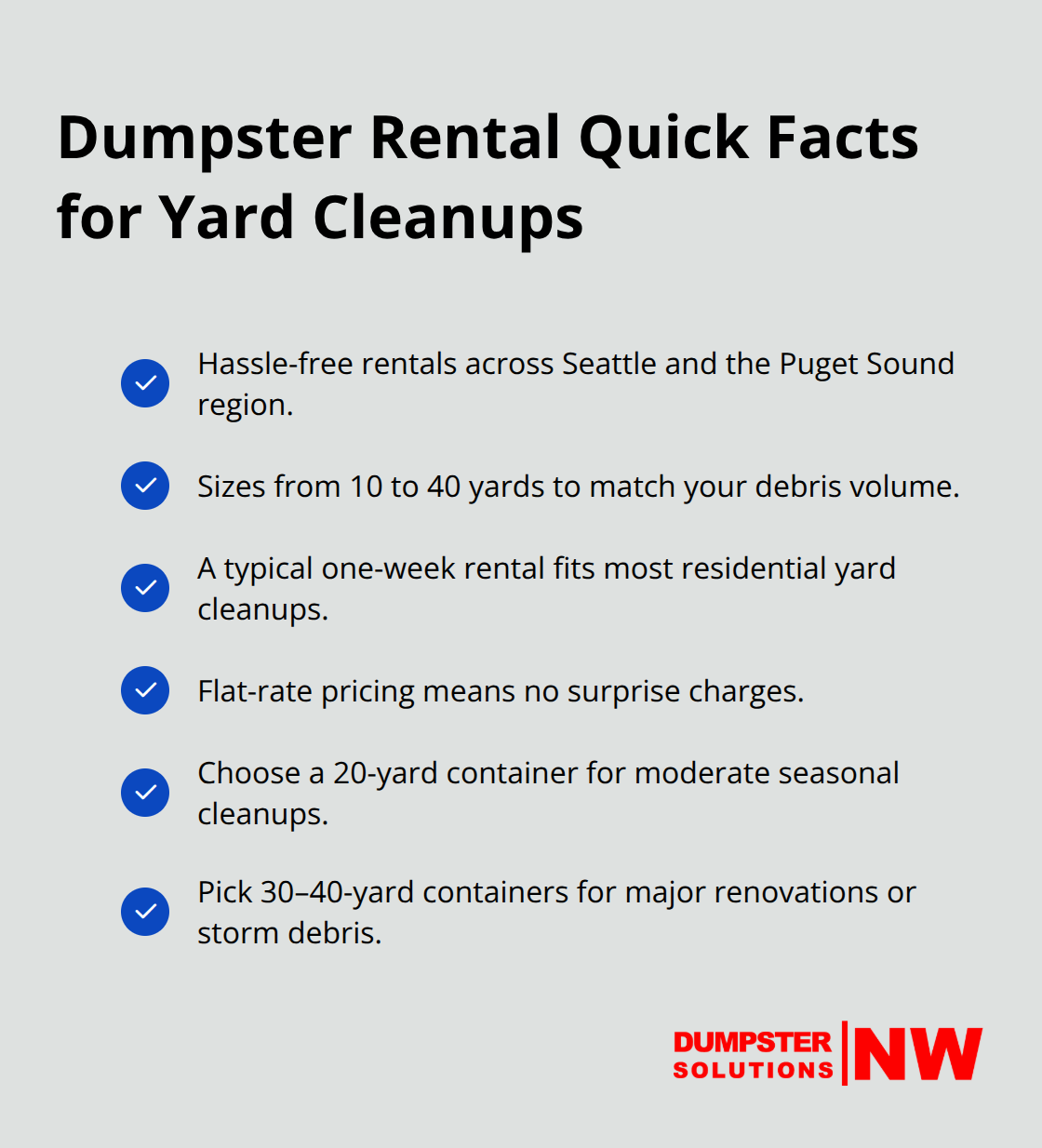 Dumpster Rental Quick Facts for Yard Cleanups

Hassle-free rentals across Seattle and the Puget Sound region.

Sizes from 10 to 40 yards to match your debris volume.

A typical one-week rental fits most residential yard cleanups.

Flat-rate pricing means no surprise charges.

Choose a 20-yard container for moderate seasonal cleanups.

Pick 30–40-yard containers for major renovations or storm debris.

DUMPSTER SOLUTIONS NW