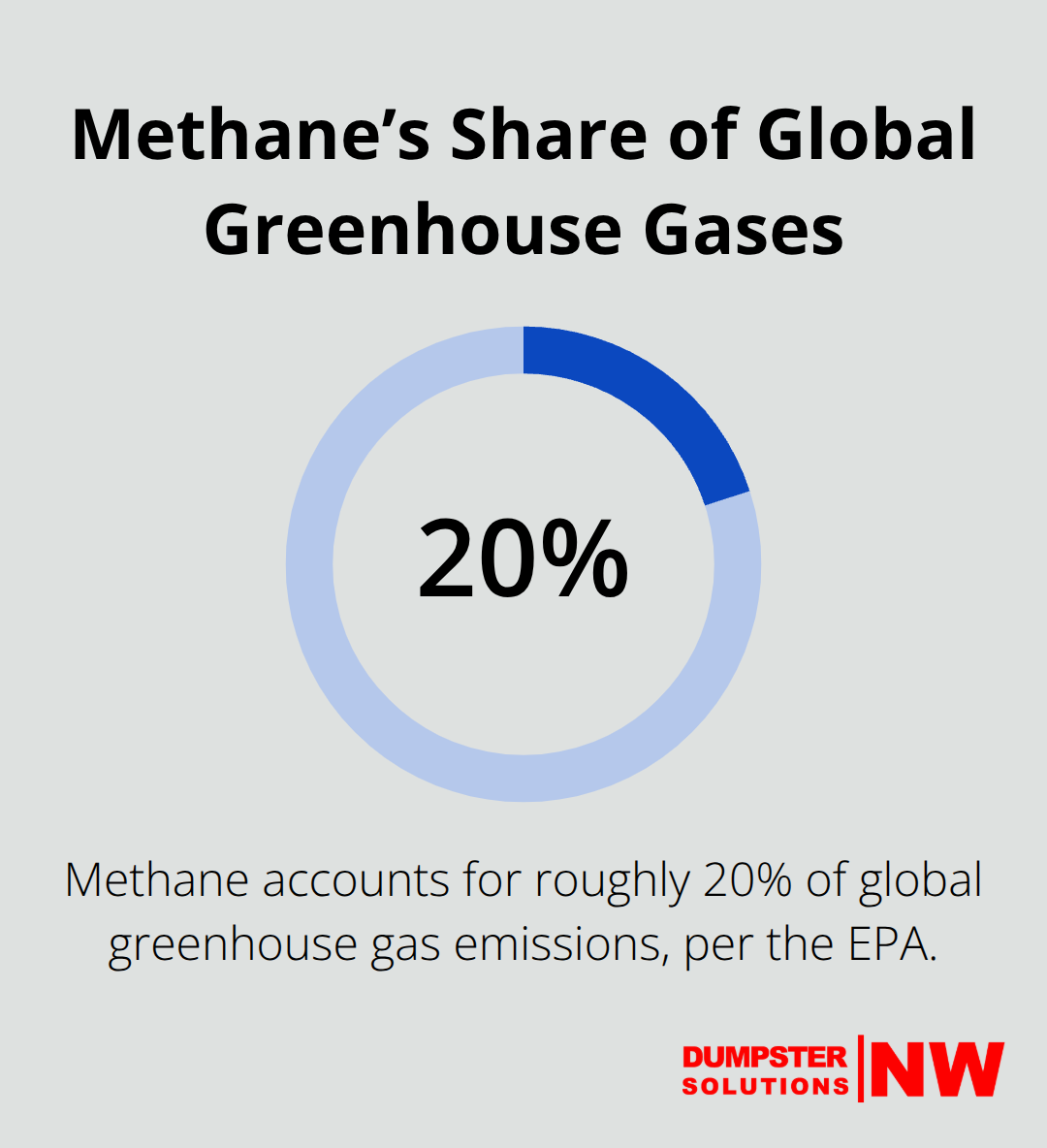 Methane's Share of Global Greenhouse Gases

20%

Methane accounts for roughly 20% of global greenhouse gas emissions, per the EPA.

DUMPSTER SOLUTIONS NW