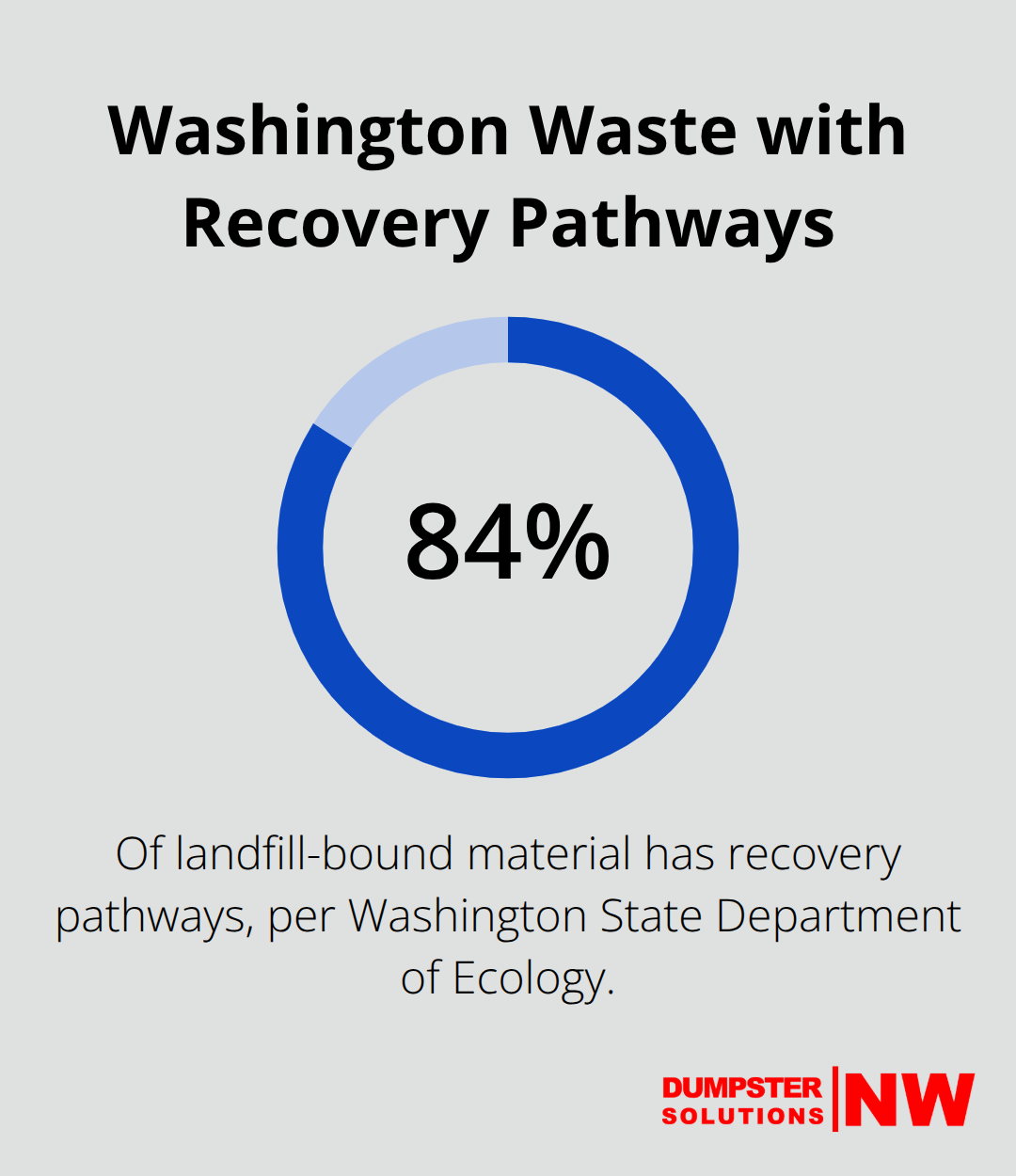 Washington Waste with Recovery Pathways

84%

Of landfill-bound material has recovery pathways, per Washington State Department of Ecology.

DUMPSTER SOLUTIONS NW