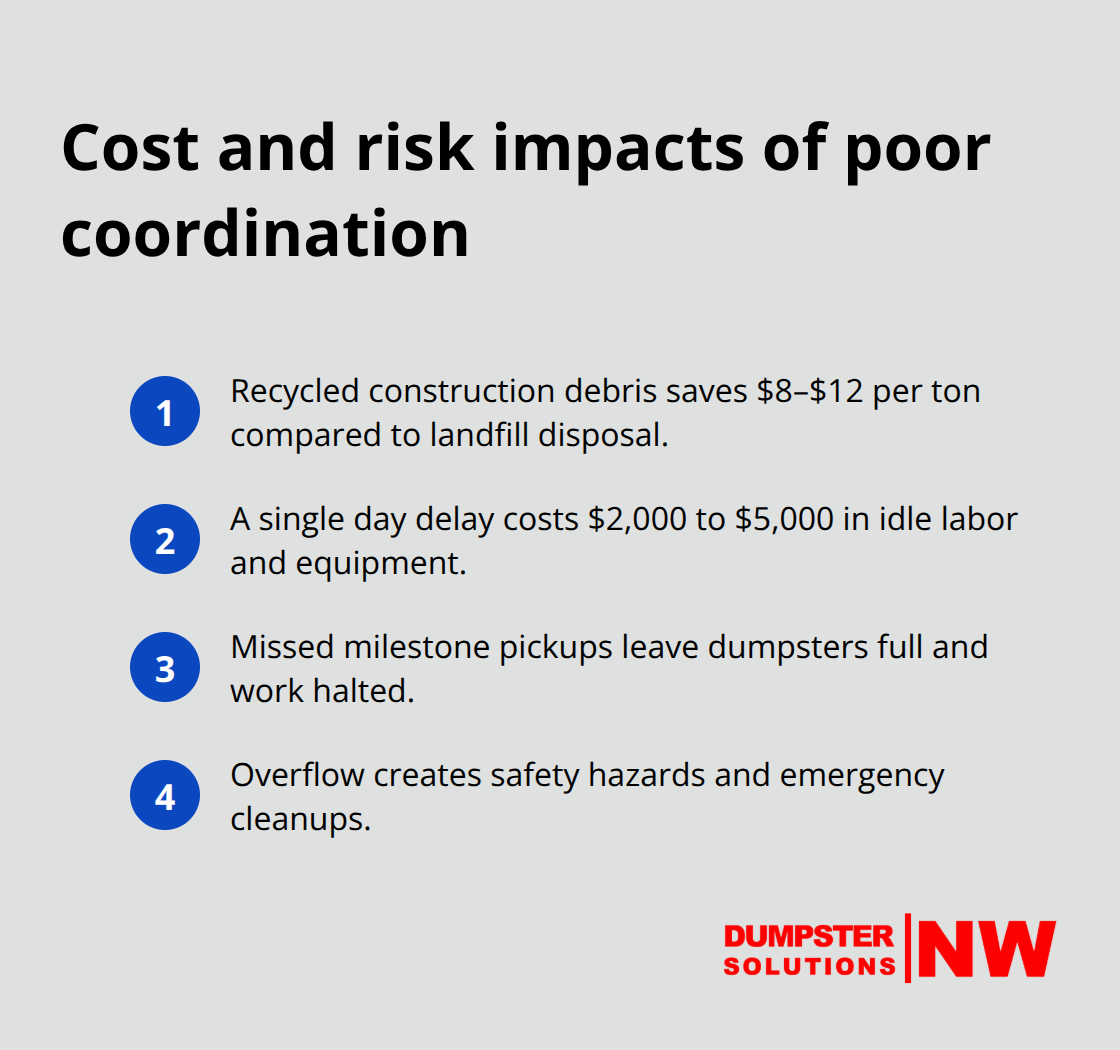 Cost and risk impacts of poor coordination

1 Recycled construction debris saves \$8–\$12 per ton compared to landfill disposal.

2 A single day delay costs \$2,000 to \$5,000 in idle labor and equipment.

3 Missed milestone pickups leave dumpsters full and work halted.

4 Overflow creates safety hazards and emergency cleanups.

DUMPSTER SOLUTIONS NW