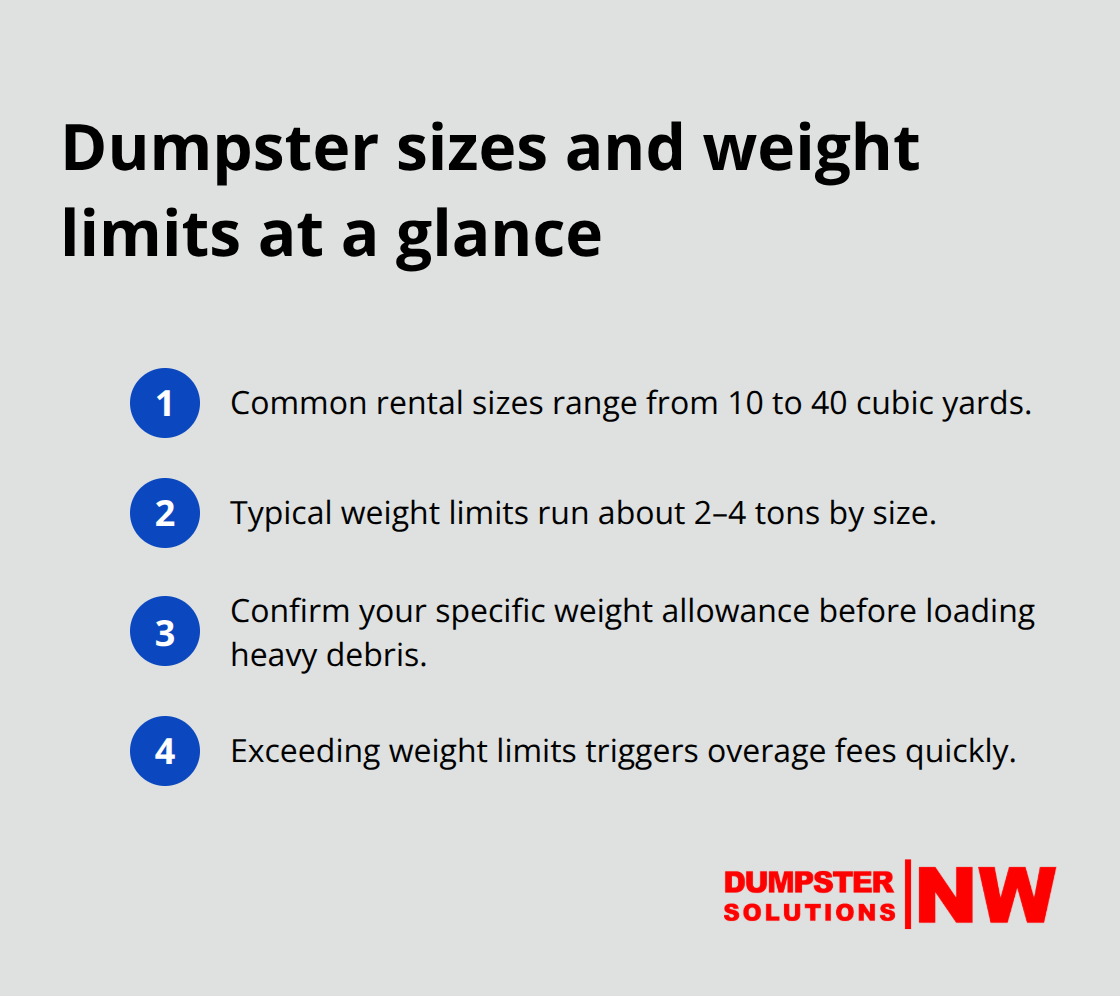 Dumpster sizes and weight limits at a glance

1 Common rental sizes range from 10 to 40 cubic yards.

2 Typical weight limits run about 2–4 tons by size.

3 Confirm your specific weight allowance before loading heavy debris.

4 Exceeding weight limits triggers overage fees quickly.

DUMPSTER SOLUTIONS NW