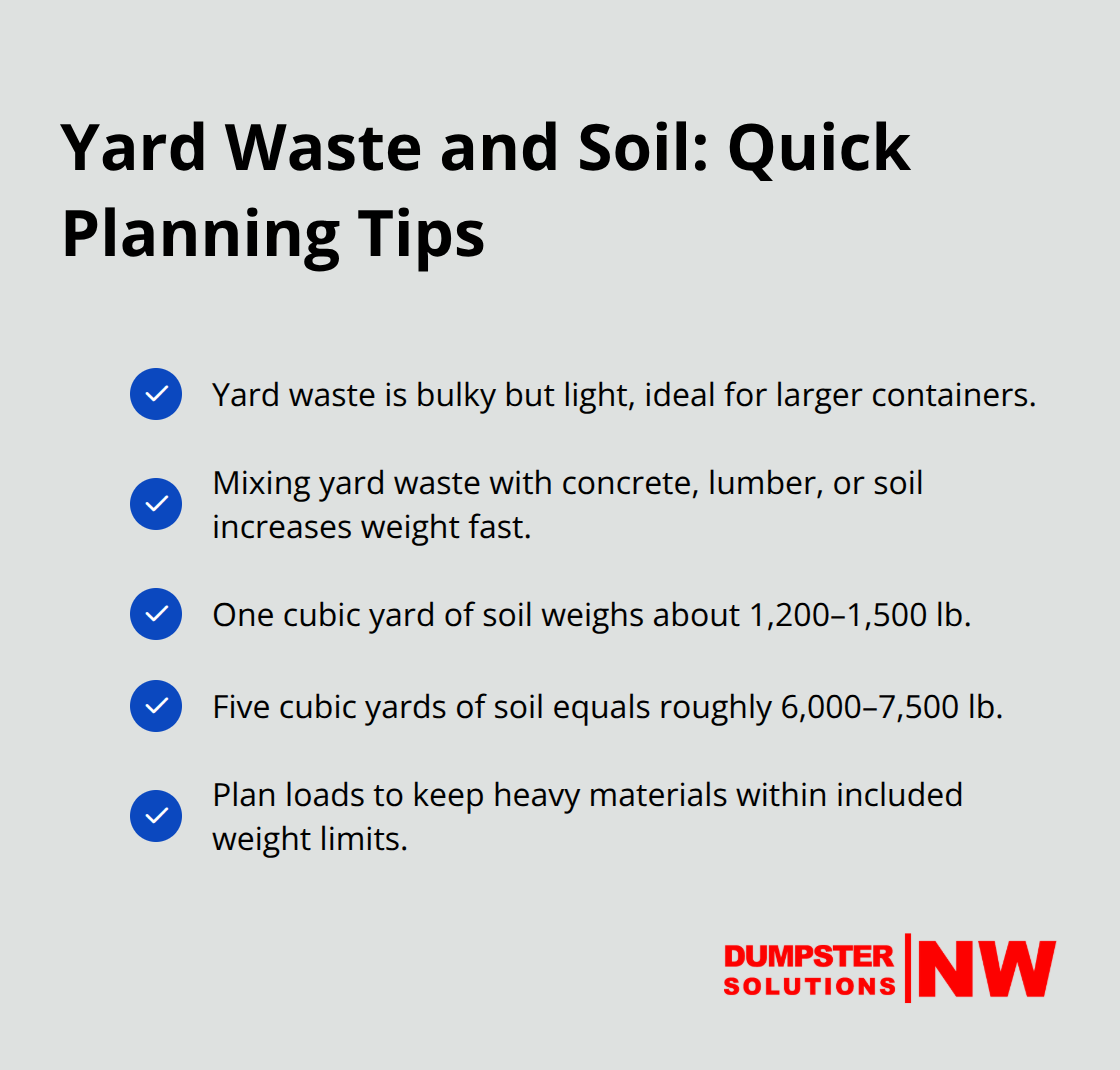 Yard Waste and Soil: Quick Planning Tips

Yard waste is bulky but light, ideal for larger containers.

Mixing yard waste with concrete, lumber, or soil increases weight fast.

One cubic yard of soil weighs about 1,200–1,500 lb.

Five cubic yards of soil equals roughly 6,000–7,500 lb.

Plan loads to keep heavy materials within included weight limits.

DUMPSTER SOLUTIONS NW