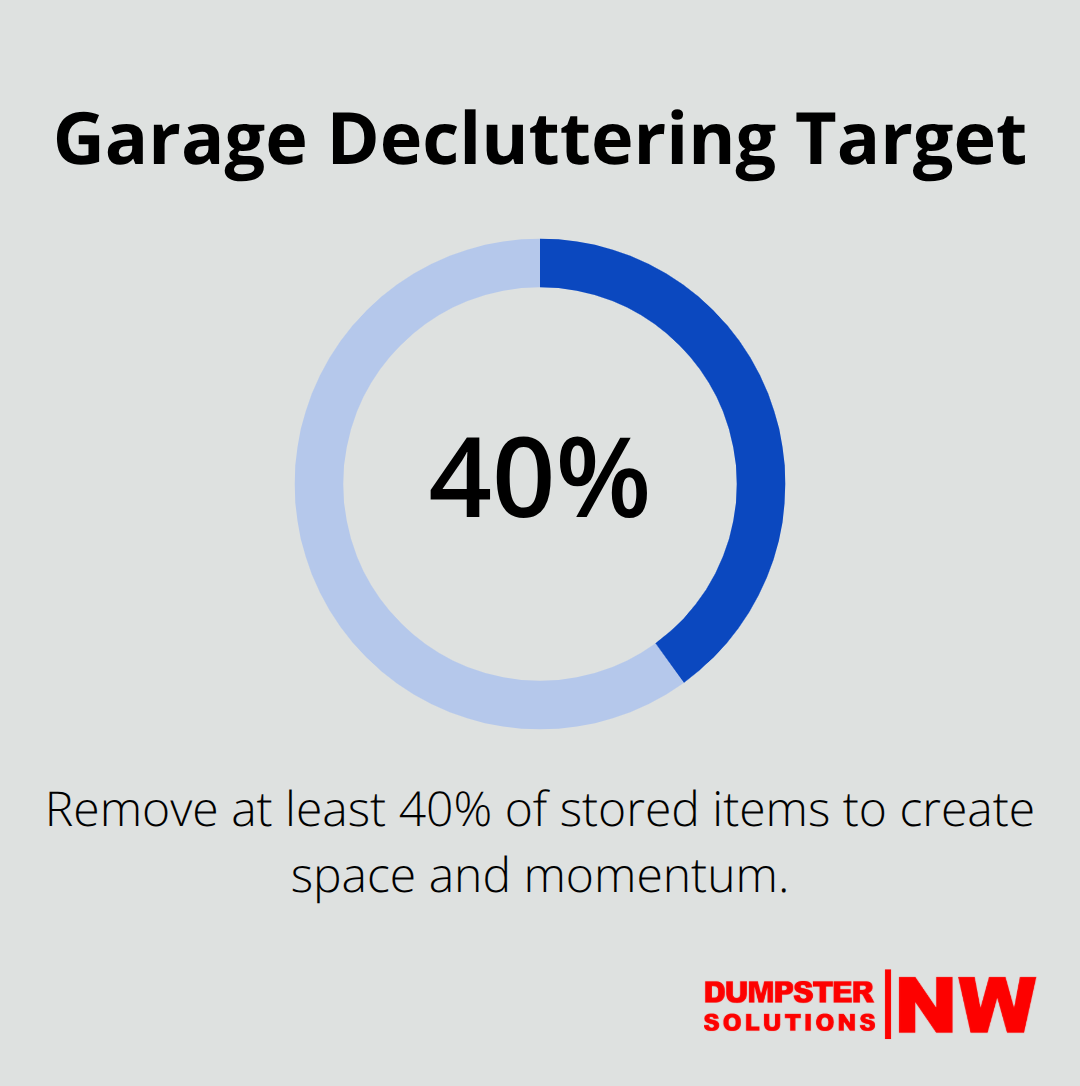 Garage Decluttering Target

40%

Remove at least 40% of stored items to create space and momentum.

DUMPSTER SOLUTIONS NW