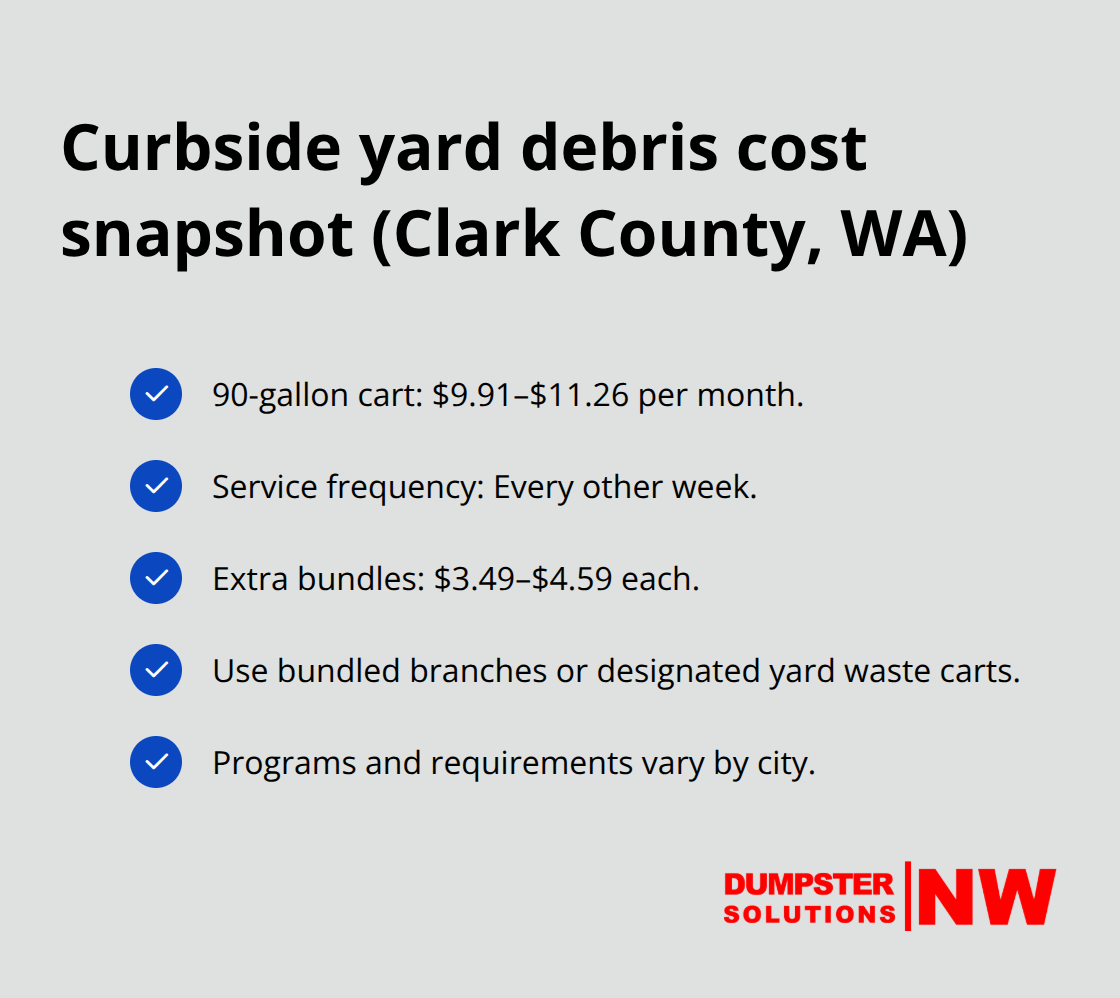 Curbside yard debris cost snapshot (Clark County, WA)

90-gallon cart: \$9.91–\$11.26 per month.

Service frequency: Every other week.

Extra bundles: \$3.49–\$4.59 each.

Use bundled branches or designated yard waste carts.

Programs and requirements vary by city.

DUMPSTER SOLUTIONS NW